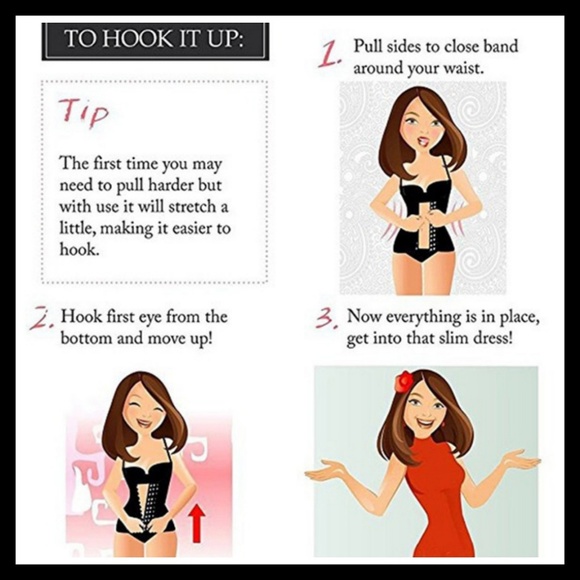 TO HOOK IT UP:

Tip

The first time you may need to pull harder but with use it will stretch a little, making it easier to hook.

1. Pull sides to close band around your waist.

2. Hook first eye from the bottom and move up!

3. Now everything is in place, get into that slim dress!